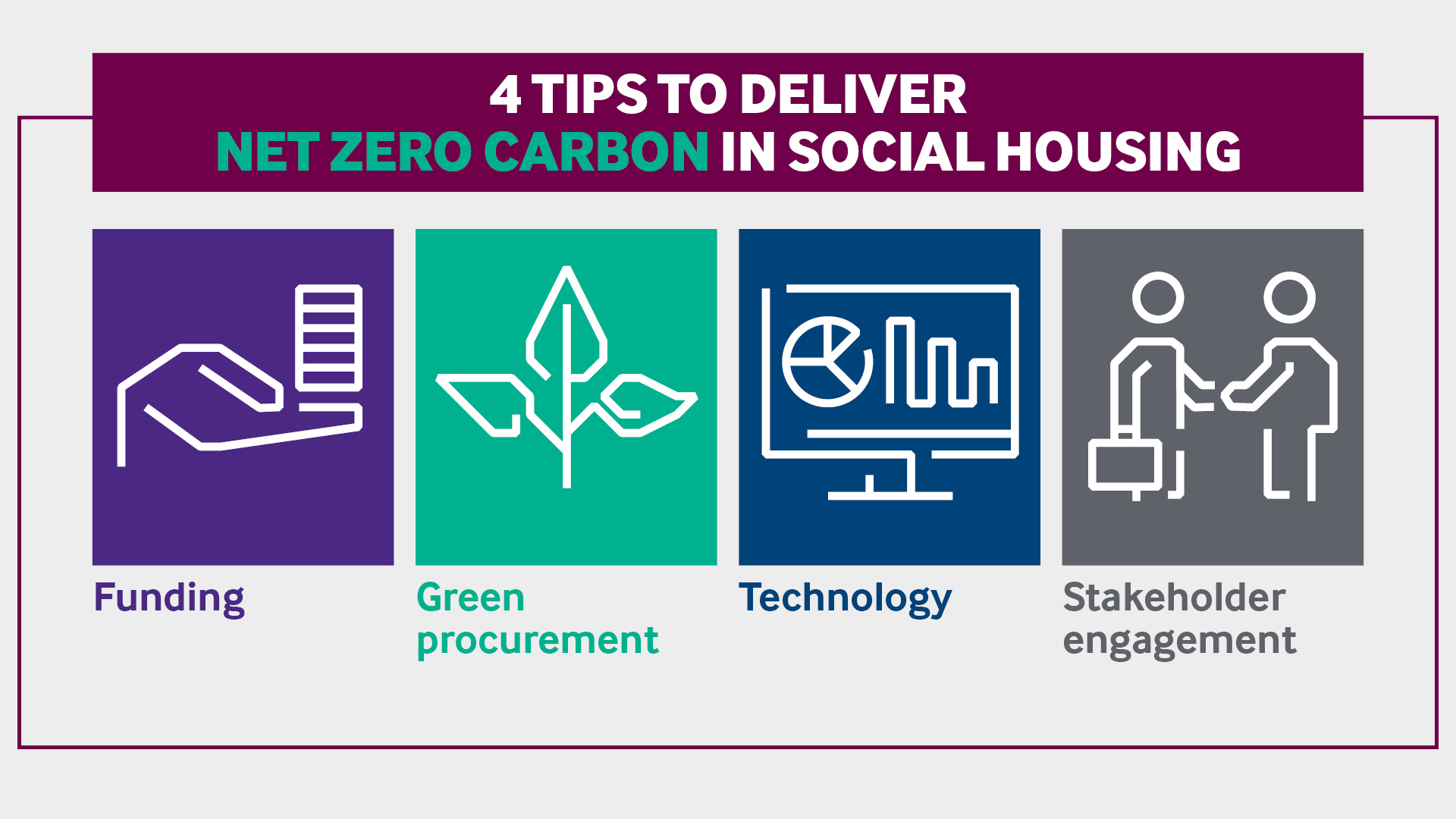 4 TIPS TO DELIVER
NET ZERO CARBON IN SOCIAL HOUSING

Funding

Green procurement

Technology

Stakeholder engagement